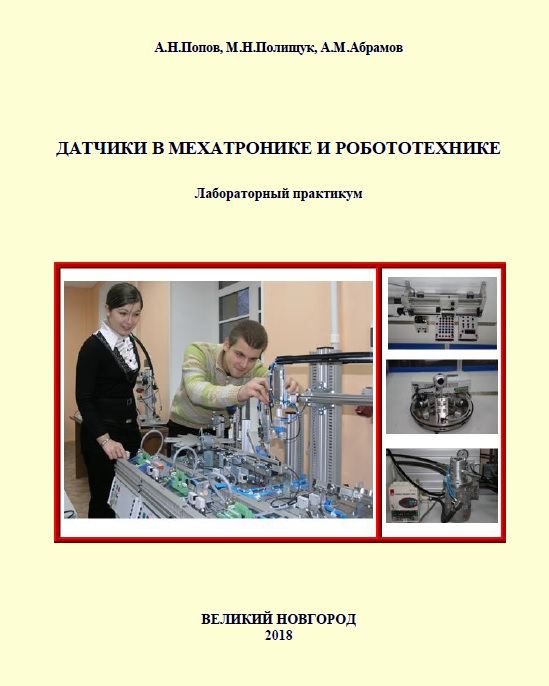 А.Н.Попов, М.Н.Полищук, А.М.Абрамов

ДАТЧИКИ В МЕХАТРОНИКЕ И РОБОТОТЕХНИКЕ

Лабораторный практикум

ВЕЛИКИЙ НОВГОРОД
2018